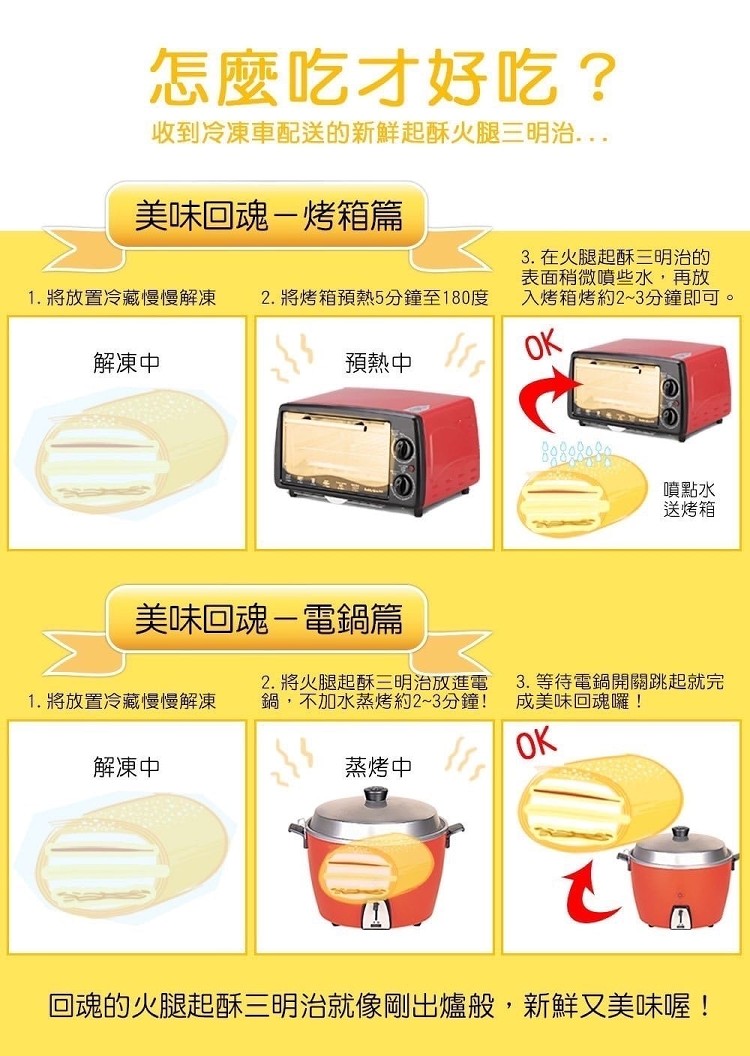 怎麼吃才好吃？

收到冷凍車配送的新鮮起酥火腿三明治...

美味回魂－烤箱篇

1. 將放置冷藏慢慢解凍

解凍中

2. 將烤箱預熱5分鐘至180度

預熱中

3. 在火腿起酥三明治的表面稍微噴些水，再放入烤箱烤約2~3分鐘即可。

OK

噴點水送烤箱

美味回魂－電鍋篇

1. 將放置冷藏慢慢解凍

解凍中

2. 將火腿起酥三明治放進電鍋，不加水蒸烤約2~3分鐘！

蒸烤中

3. 等待電鍋開關跳起就完成美味回魂囉！

OK

回魂的火腿起酥三明治就像剛出爐般，新鮮又美味喔！